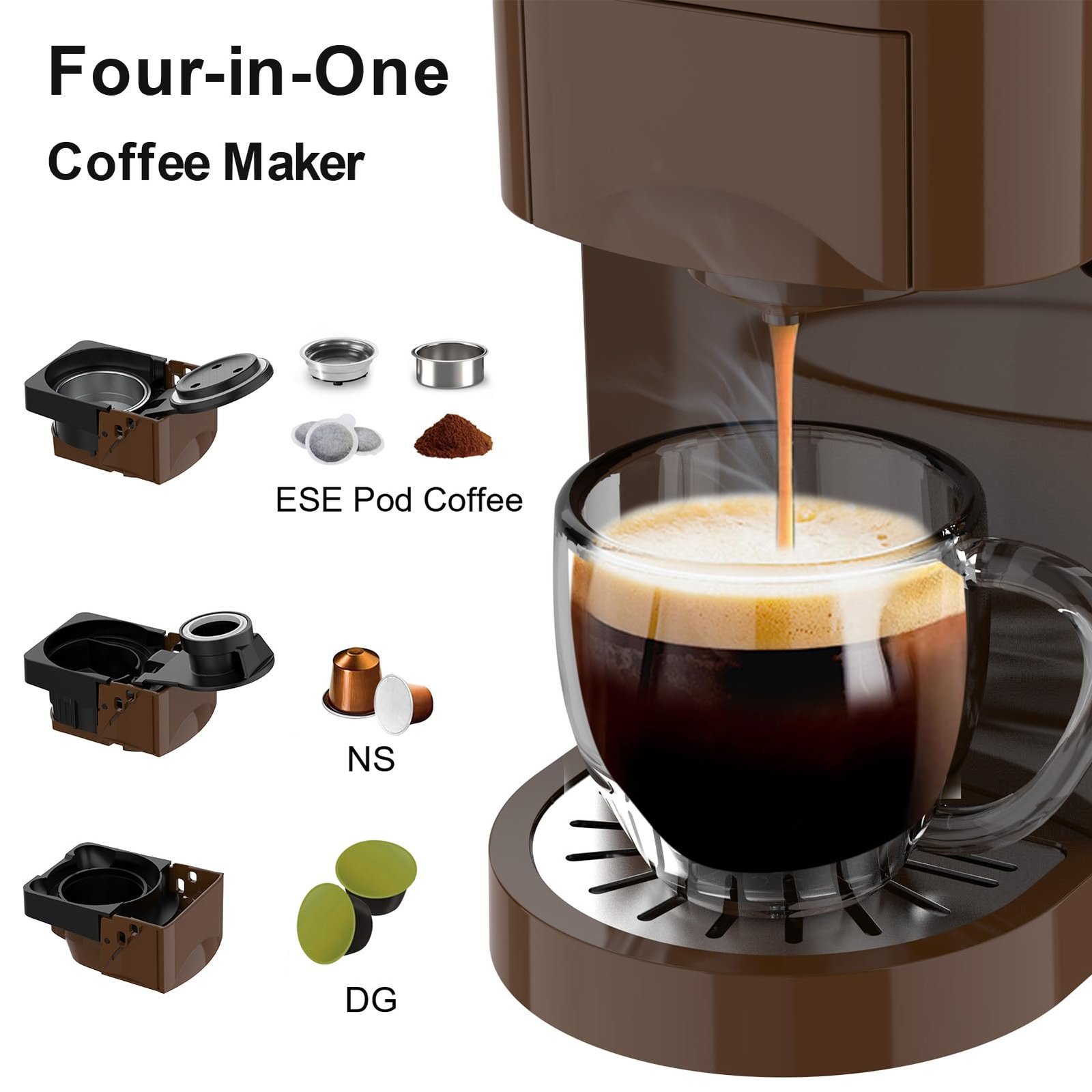 Four-in-One
Coffee Maker

ESE Pod Coffee

NS

DG