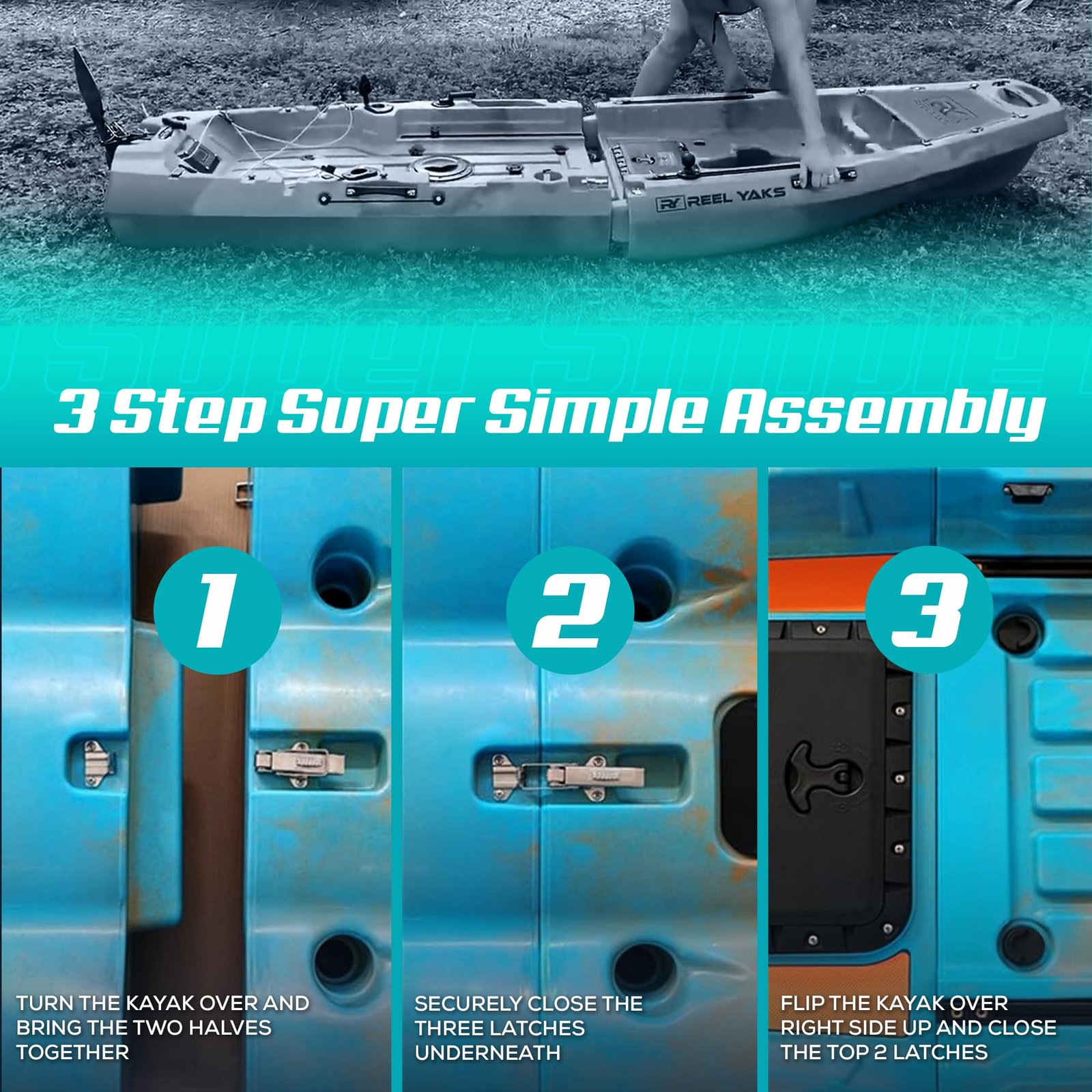 RY REEL YAKS

3 Step Super Simple Assembly

1

TURN THE KAYAK OVER AND BRING THE TWO HALVES TOGETHER

2

SECURELY CLOSE THE THREE LATCHES UNDERNEATH

3

FLIP THE KAYAK OVER RIGHT SIDE UP AND CLOSE THE TOP 2 LATCHES